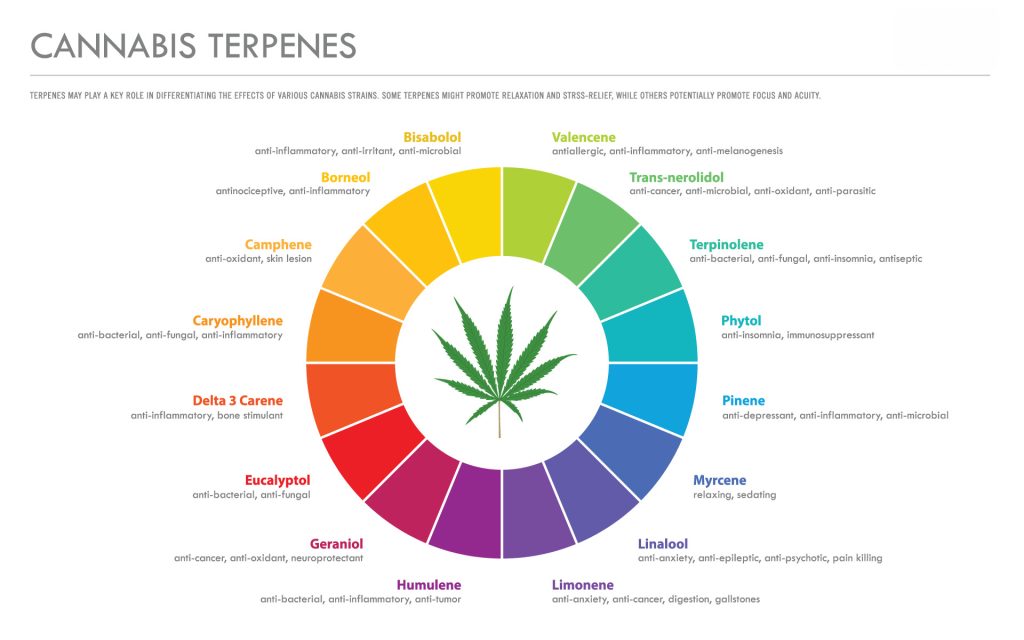 CANNABIS TERPENES

TERPENES MAY PLAY A KEY ROLE IN DIFFERENTIATING THE EFFECTS OF VARIOUS CANNABIS STRAINS. SOME TERPENES MIGHT PROMOTE RELAXATION AND STRSS-RELIEF, WHILE OTHERS POTENTIALLY PROMOTE FOCUS AND ACUITY.

Bisabolol
anti-inflammatory, anti-irritant, anti-microbial

Borneol
antinociceptive, anti-inflammatory

Camphene
anti-oxidant, skin lesion

Caryophyllene
anti-bacterial, anti-fungal, anti-inflammatory

Delta 3 Carene
anti-inflammatory, bone stimulant

Eucalyptol
anti-bacterial, anti-fungal

Geraniol
anti-cancer, anti-oxidant, neuroprotectant

Humulene
anti-bacterial, anti-inflammatory, anti-tumor

Valencene
antiallergic, anti-inflammatory, anti-melanogenesis

Trans-nerolidol
anti-cancer, anti-microbial, anti-oxidant, anti-parasitic

Terpinolene
anti-bacterial, anti-fungal, anti-insomnia, antiseptic

Phytol
anti-insomnia, immunosuppressant

Pinene
anti-depressant, anti-inflammatory, anti-microbial

Myrcene
relaxing, sedating

Linalool
anti-anxiety, anti-epileptic, anti-psychotic, pain killing

Limonene
anti-anxiety, anti-cancer, digestion, gallstones